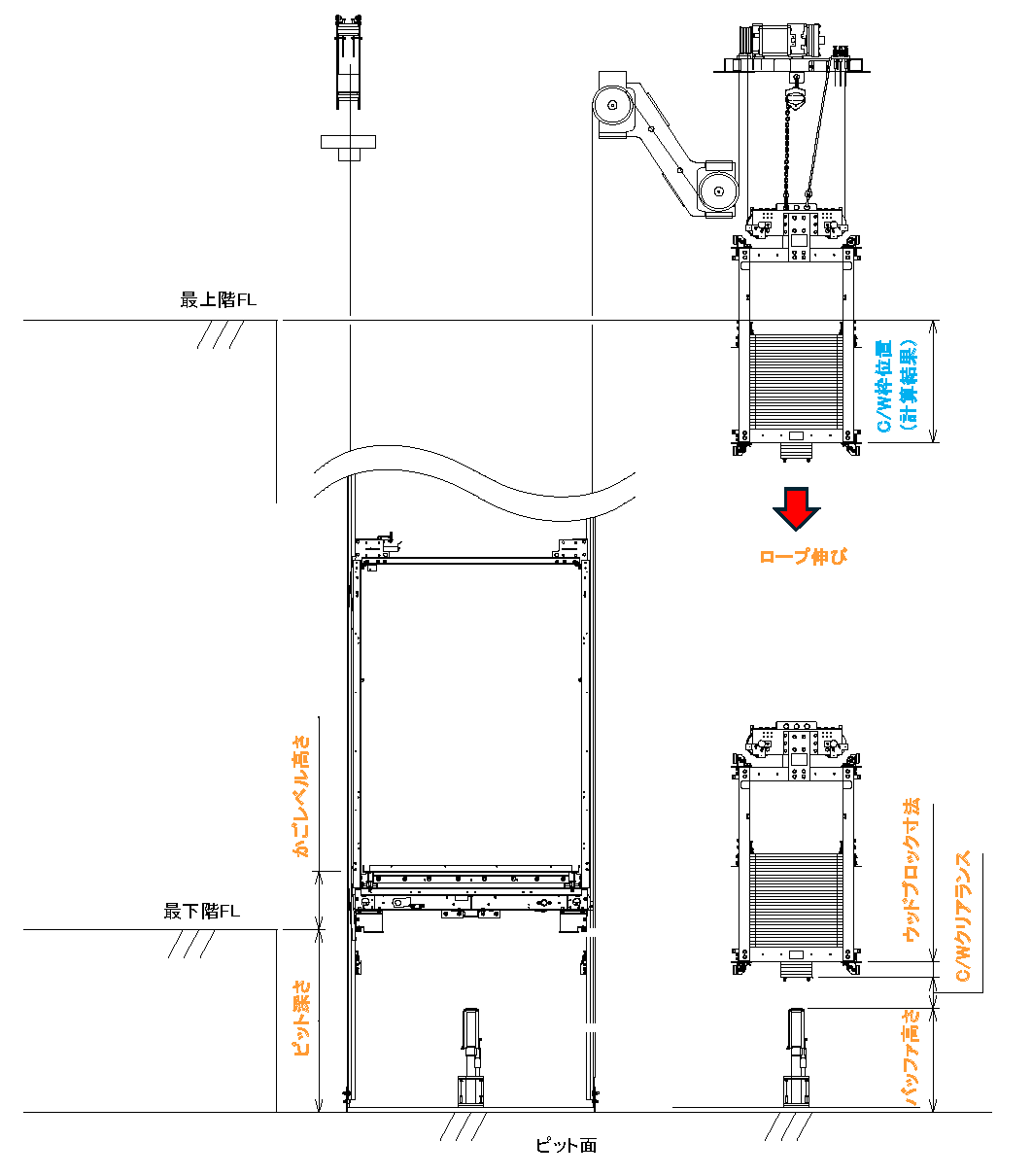 最上階FL

C/W枠位置
（計算結果）

ロープ伸び

かごレベル高さ

最下階FL

ピット深さ

ウッドブロック寸法

C/Wクリアランス

バッファ高さ

ピット面